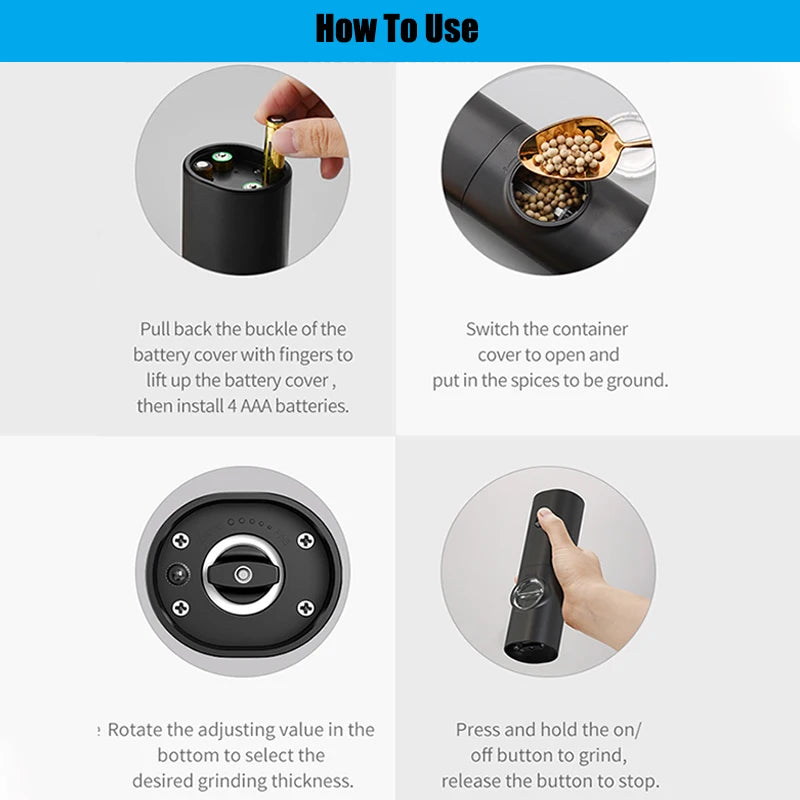 How To Use

Pull back the buckle of the battery cover with fingers to lift up the battery cover , then install 4 AAA batteries.

Switch the container cover to open and put in the spices to be ground.

: Rotate the adjusting value in the bottom to select the desired grinding thickness.

Press and hold the on/ off button to grind, release the button to stop.