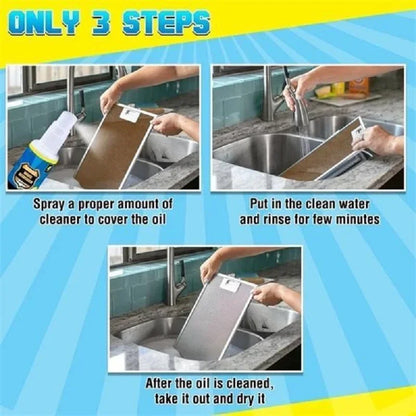 ONLY 3 STEPS

Spray a proper amount of cleaner to cover the oil

Put in the clean water and rinse for few minutes

After the oil is cleaned, take it out and dry it